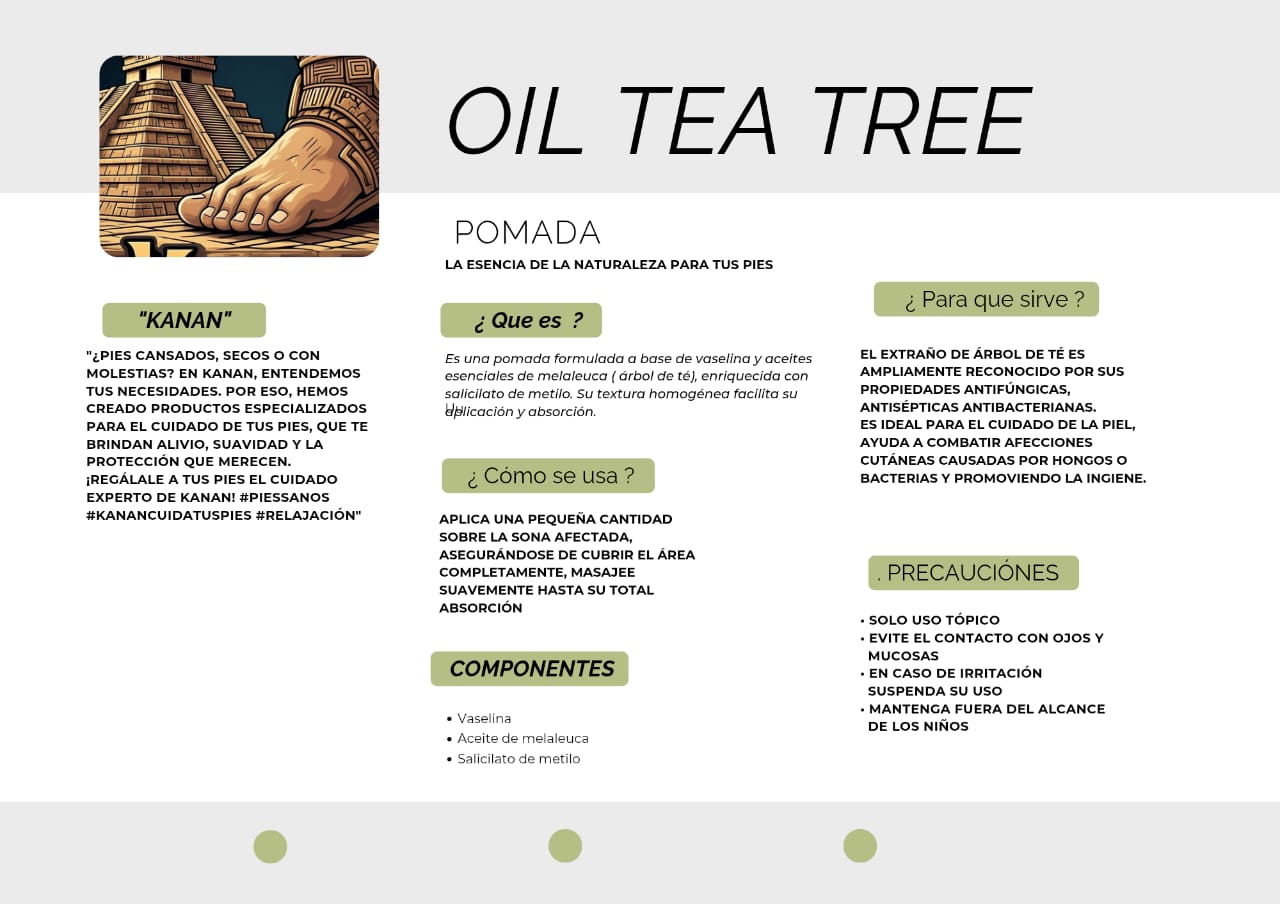 OIL TEA TREE

POMADA

LA ESENCIA DE LA NATURALEZA PARA TUS PIES

"KANAN"

"¿PIES CANSADOS, SECOS O CON MOLESTIAS? EN KANAN, ENTENDEMOS TUS NECESIDADES. POR ESO, HEMOS CREADO PRODUCTOS ESPECIALIZADOS PARA EL CUIDADO DE TUS PIES, QUE TE BRINDAN ALIVIO, SUAVIDAD Y LA PROTECCIÓN QUE MERECEN. ¡REGÁLALE A TUS PIES EL CUIDADO EXPERTO DE KANAN! #PIESSANOS #KANANCUIDATUSPIES #RELAJACIÓN"

¿ Que es ?

Es una pomada formulada a base de vaselina y aceites esenciales de melaleuca ( árbol de té), enriquecida con salicilato de metilo. Su textura homogénea facilita su aplicación y absorción.

¿ Cómo se usa ?

APLICA UNA PEQUEÑA CANTIDAD SOBRE LA SONA AFECTADA, ASEGURÁNDOSE DE CUBRIR EL ÁREA COMPLETAMENTE, MASAJEE SUAVEMENTE HASTA SU TOTAL ABSORCIÓN

COMPONENTES

• Vaselina
• Aceite de melaleuca
• Salicilato de metilo

¿ Para que sirve ?

EL EXTRAÑO DE ÁRBOL DE TÉ ES AMPLIAMENTE RECONOCIDO POR SUS PROPIEDADES ANTIFÚNGICAS, ANTISÉPTICAS ANTIBACTERIANAS.
ES IDEAL PARA EL CUIDADO DE LA PIEL, AYUDA A COMBATIR AFECCIONES CUTÁNEAS CAUSADAS POR HONGOS O BACTERIAS Y PROMOVIENDO LA INGIENE.

. PRECAUCIÓNES

• SOLO USO TÓPICO
• EVITE EL CONTACTO CON OJOS Y MUCOSAS
• EN CASO DE IRRITACIÓN SUSPENDA SU USO
• MANTENGA FUERA DEL ALCANCE DE LOS NIÑOS